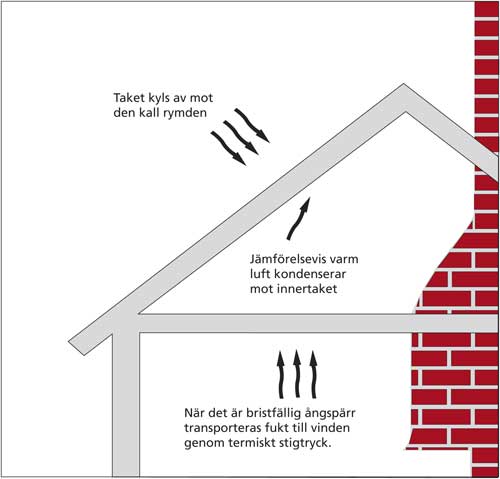 Taket kyls av mot den kall rymden

Jämförelsevis varm luft kondenserar mot innertaket

När det är bristfällig ångspärr transporteras fukt till vinden genom termiskt stigtryck.